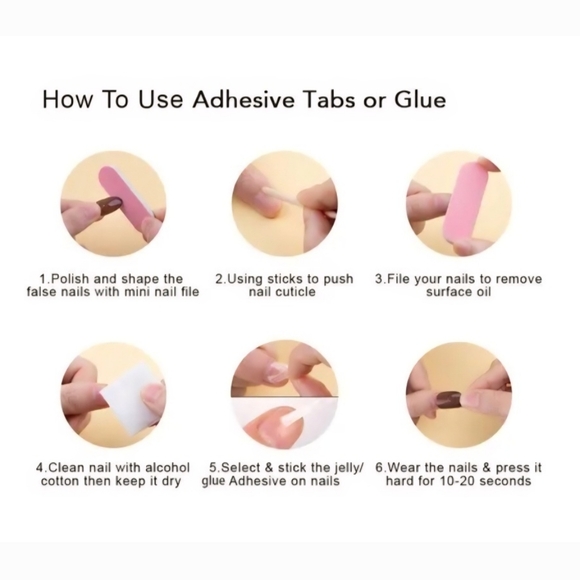 How To Use Adhesive Tabs or Glue

1.Polish and shape the false nails with mini nail file

2.Using sticks to push nail cuticle

3.File your nails to remove surface oil

4.Clean nail with alcohol cotton then keep it dry

5.Select & stick the jelly/ glue Adhesive on nails

6.Wear the nails & press it hard for 10-20 seconds